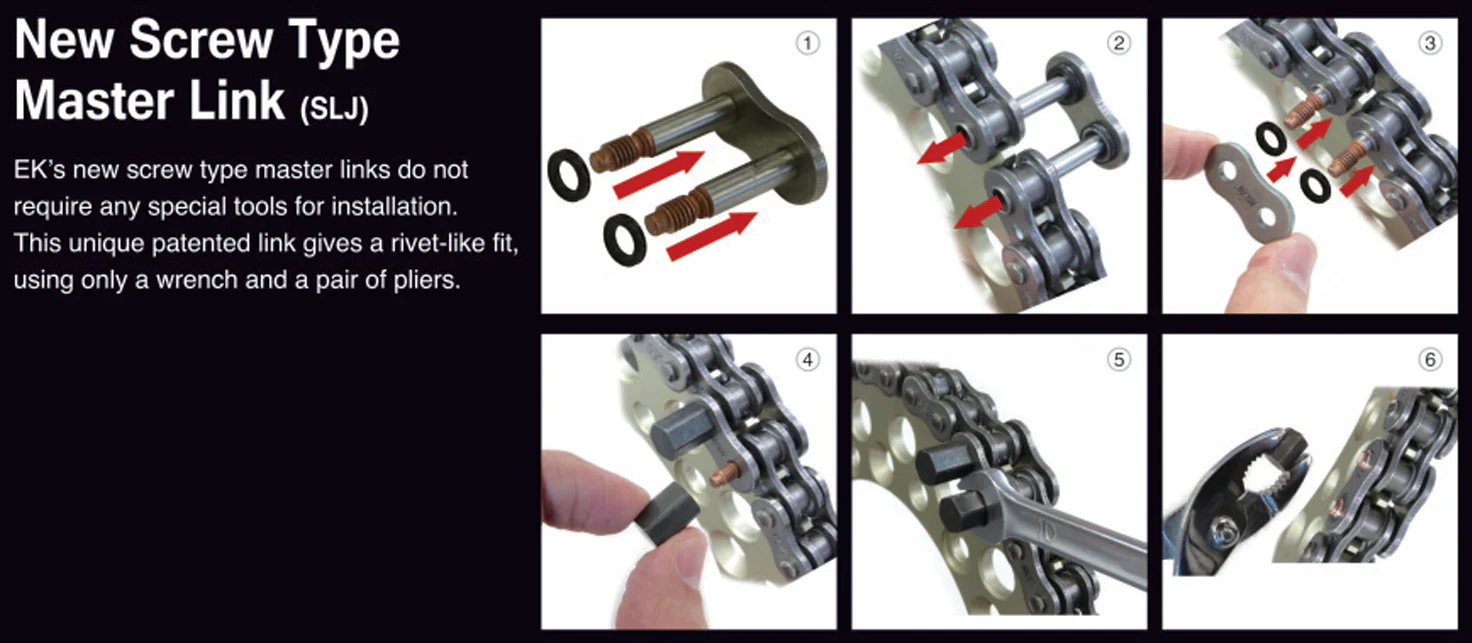 New Screw Type Master Link (SLJ)

EK's new screw type master links do not require any special tools for installation. This unique patented link gives a rivet-like fit, using only a wrench and a pair of pliers.

①

②

③

④

⑤

⑥